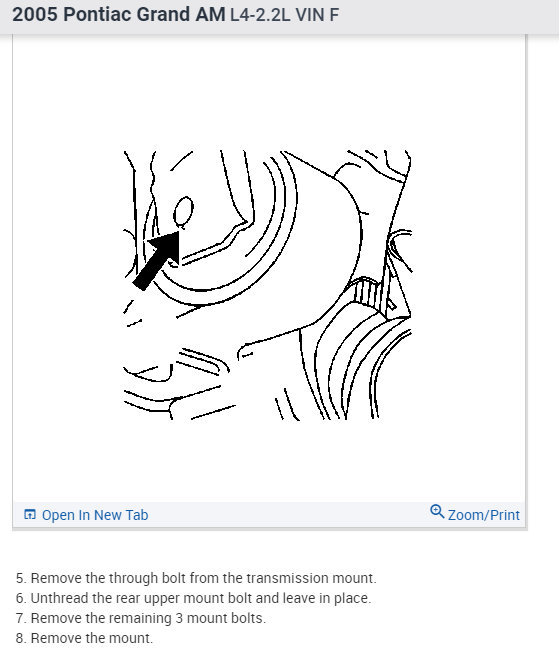 2005 Pontiac Grand AM L4-2.2L VIN F

Open In New Tab

Zoom/Print

5. Remove the through bolt from the transmission mount.
6. Unthread the rear upper mount bolt and leave in place.
7. Remove the remaining 3 mount bolts.
8. Remove the mount.