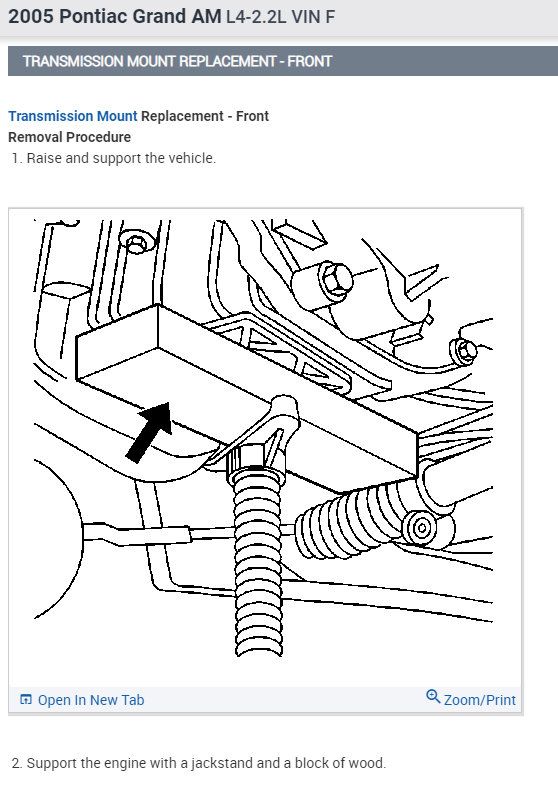 2005 Pontiac Grand AM L4-2.2L VIN F

TRANSMISSION MOUNT REPLACEMENT - FRONT

Transmission Mount Replacement - Front
Removal Procedure
1. Raise and support the vehicle.

Open In New Tab
Zoom/Print

2. Support the engine with a jackstand and a block of wood.