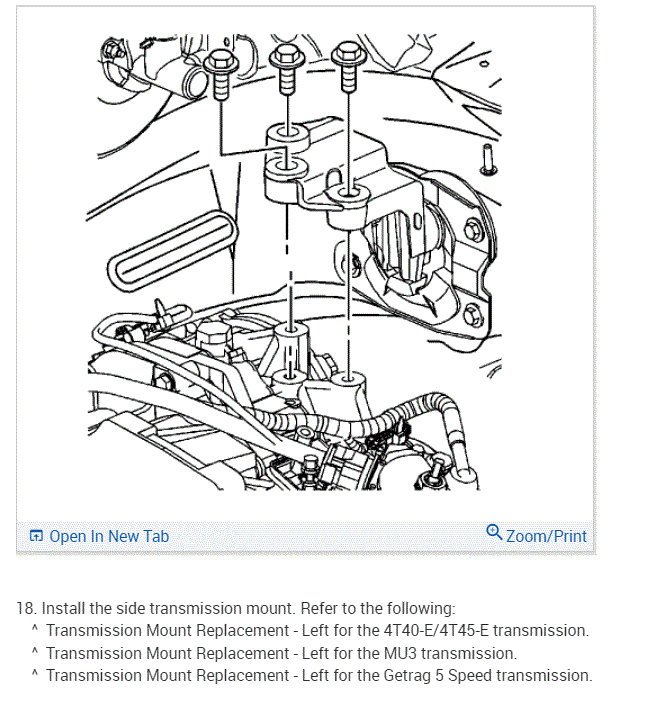 Open In New Tab

Zoom/Print

18. Install the side transmission mount. Refer to the following:

^ Transmission Mount Replacement - Left for the 4T40-E/4T45-E transmission.

^ Transmission Mount Replacement - Left for the MU3 transmission.

^ Transmission Mount Replacement - Left for the Getrag 5 Speed transmission.