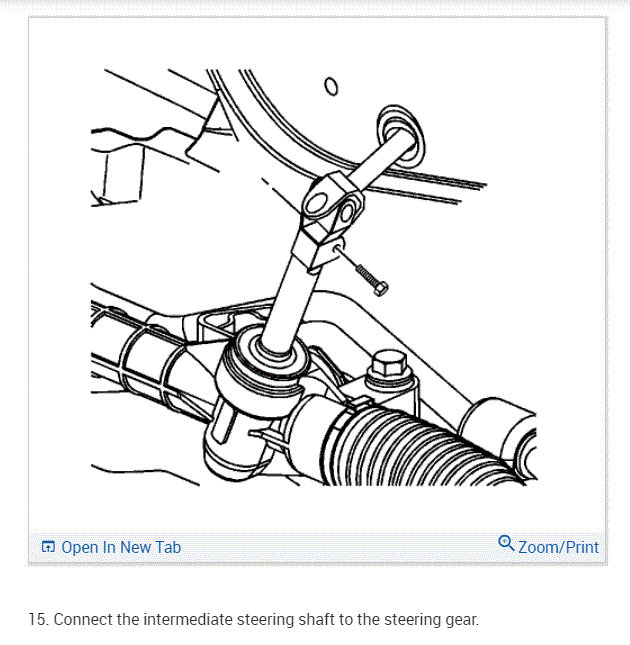 Open In New Tab

Zoom/Print

15. Connect the intermediate steering shaft to the steering gear.