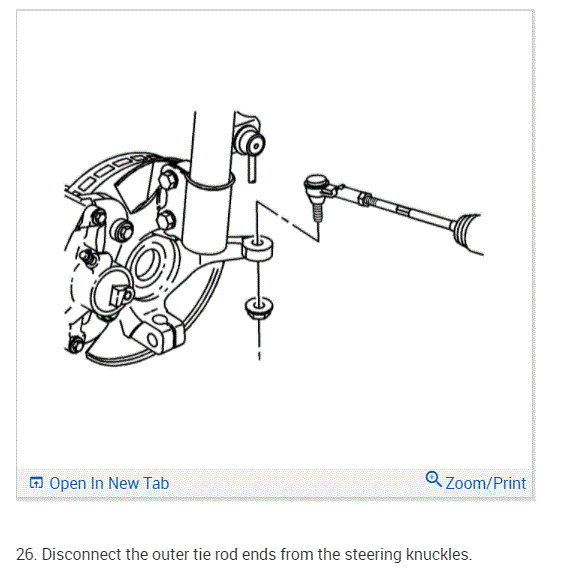 Open In New Tab

Zoom/Print

26. Disconnect the outer tie rod ends from the steering knuckles.