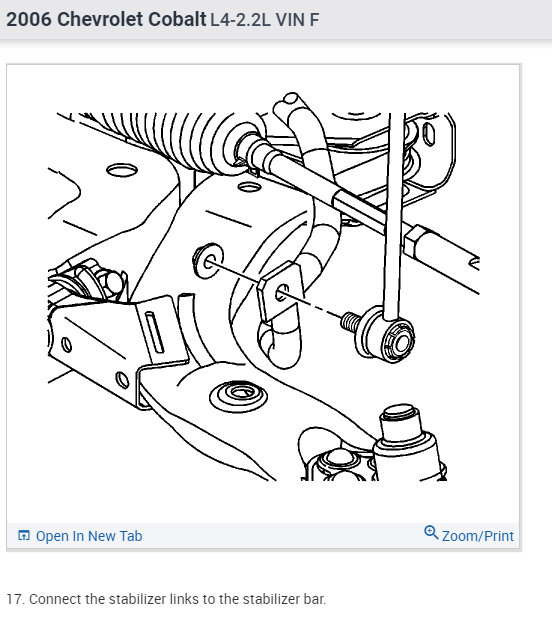 2006 Chevrolet Cobalt L4-2.2L VIN F

Open In New Tab

Zoom/Print

17. Connect the stabilizer links to the stabilizer bar.