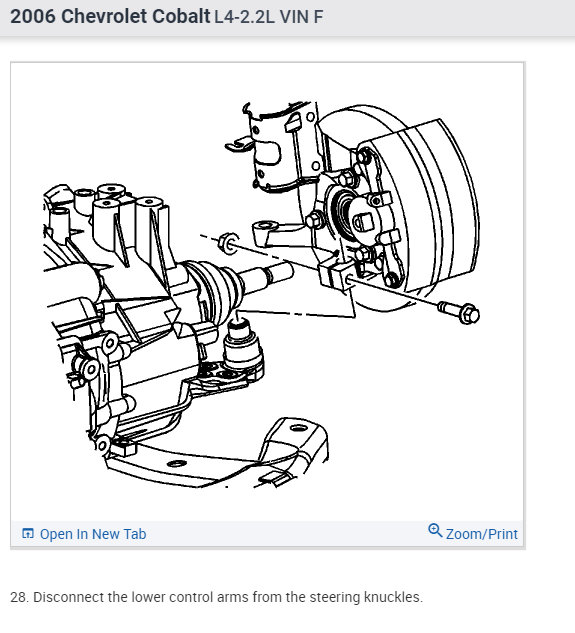 2006 Chevrolet Cobalt L4-2.2L VIN F

Open In New Tab

Zoom/Print

28. Disconnect the lower control arms from the steering knuckles.