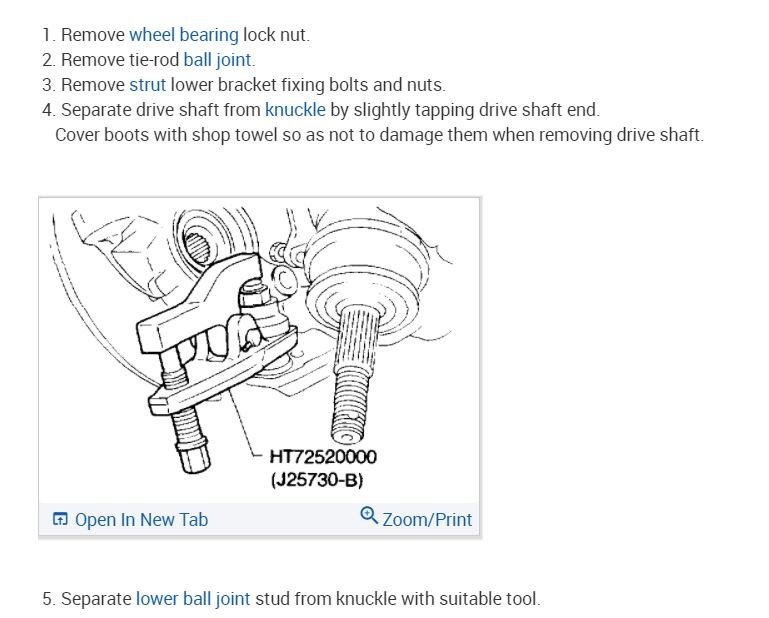 1. Remove wheel bearing lock nut.
2. Remove tie-rod ball joint.
3. Remove strut lower bracket fixing bolts and nuts.
4. Separate drive shaft from knuckle by slightly tapping drive shaft end.
Cover boots with shop towel so as not to damage them when removing drive shaft.

HT72520000
(J25730-B)

Open In New Tab
Zoom/Print

5. Separate lower ball joint stud from knuckle with suitable tool.