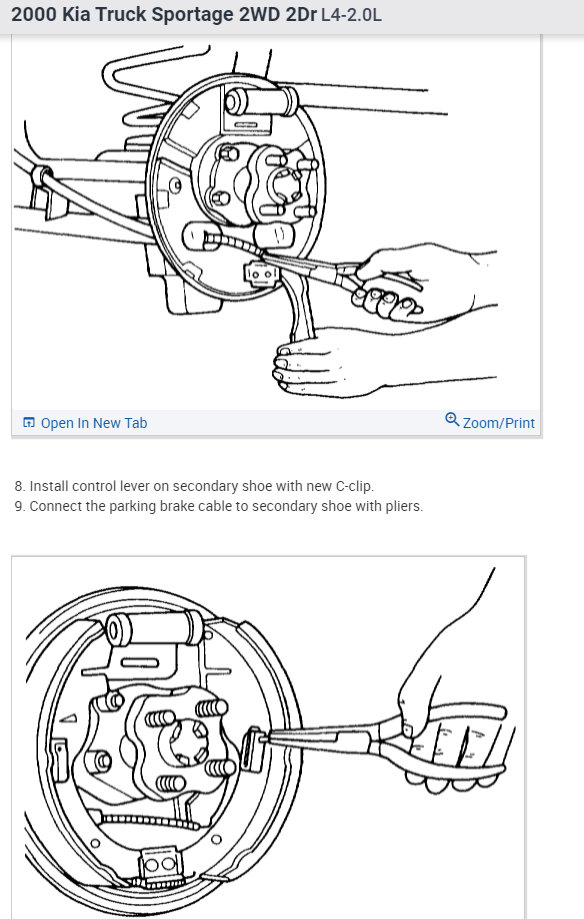 2000 Kia Truck Sportage 2WD 2Dr L4-2.0L

Open In New Tab

Zoom/Print

8. Install control lever on secondary shoe with new C-clip.
9. Connect the parking brake cable to secondary shoe with pliers.