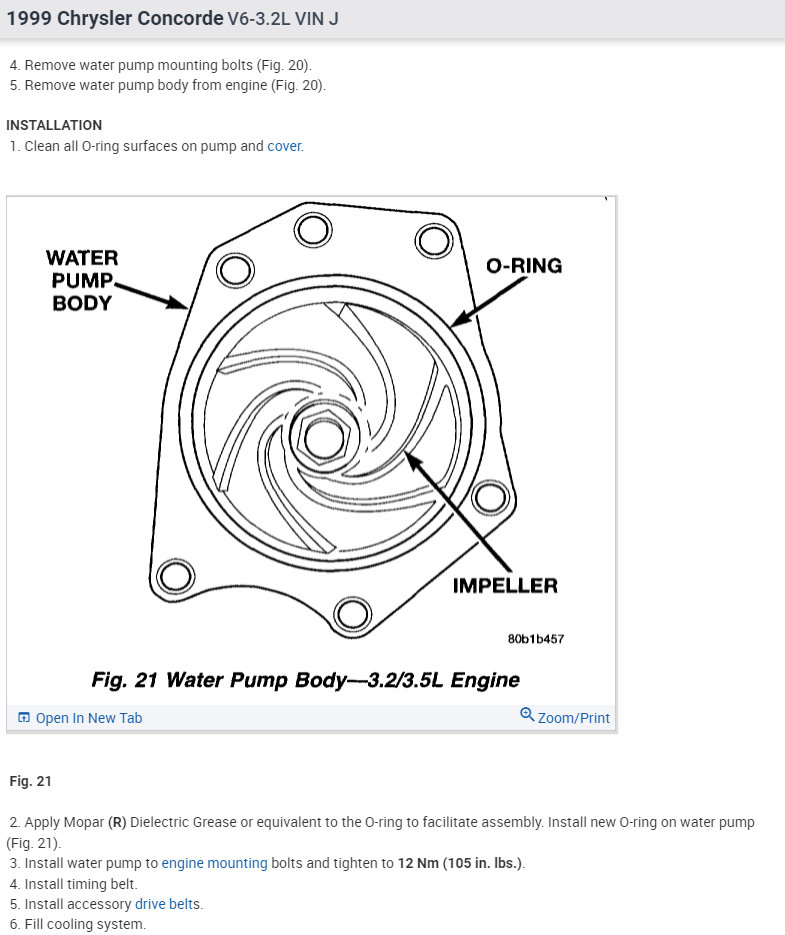 1999 Chrysler Concorde V6-3.2L VIN J

4. Remove water pump mounting bolts (Fig. 20).
5. Remove water pump body from engine (Fig. 20).

INSTALLATION
1. Clean all O-ring surfaces on pump and cover.

WATER PUMP BODY

O-RING

IMPELLER

80b1b457

Fig. 21 Water Pump Body—3.2/3.5L Engine

Open In New Tab

Zoom/Print

Fig. 21

2. Apply Mopar (R) Dielectric Grease or equivalent to the O-ring to facilitate assembly. Install new O-ring on water pump (Fig. 21).
3. Install water pump to engine mounting bolts and tighten to 12 Nm (105 in. lbs.).
4. Install timing belt.
5. Install accessory drive belts.
6. Fill cooling system.