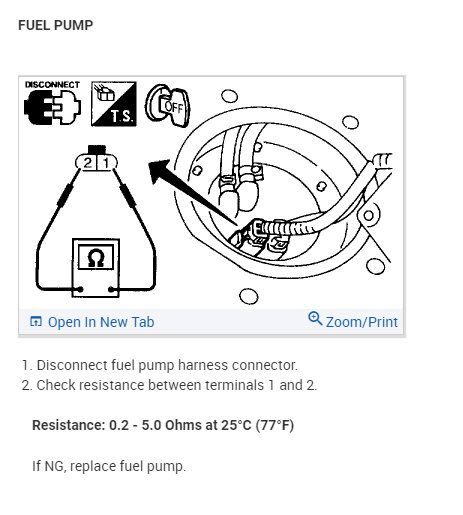 FUEL PUMP

DISCONNECT

T.S.

OFF

2 1

Ω

Open In New Tab

Zoom/Print

1. Disconnect fuel pump harness connector.
2. Check resistance between terminals 1 and 2.

Resistance: 0.2 - 5.0 Ohms at 25°C (77°F)

If NG, replace fuel pump.