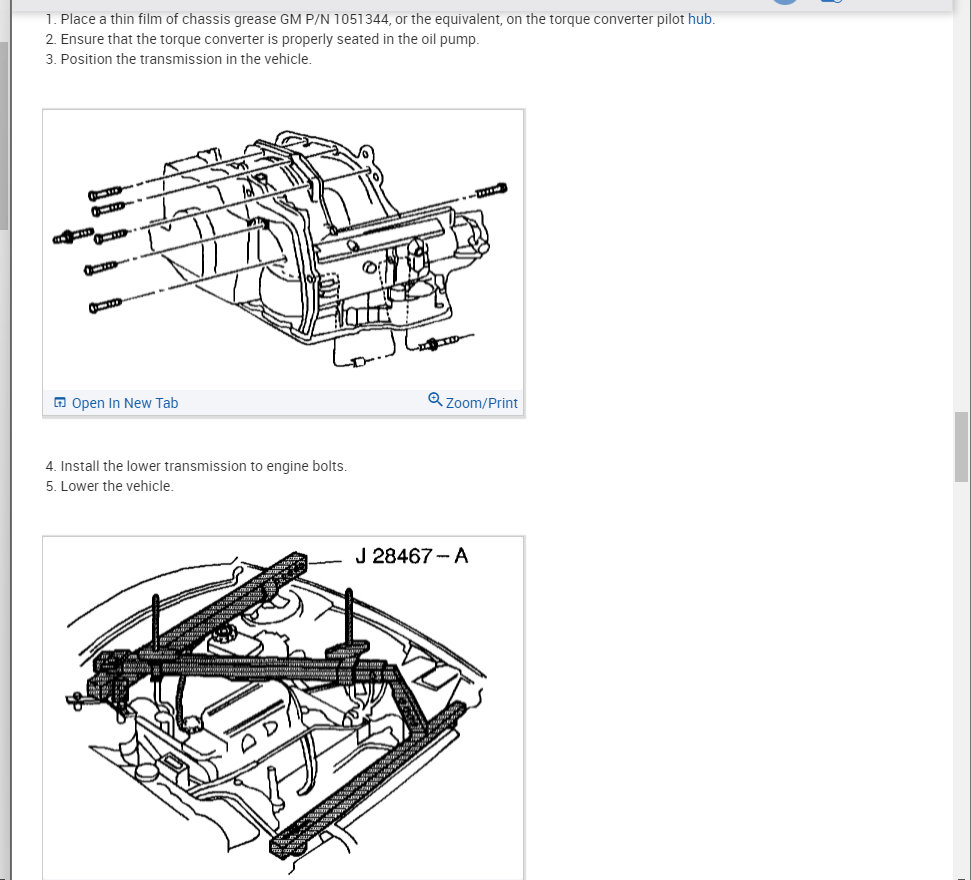 1. Place a thin film of chassis grease GM P/N 1051344, or the equivalent, on the torque converter pilot hub.
2. Ensure that the torque converter is properly seated in the oil pump.
3. Position the transmission in the vehicle.

Open In New Tab
Zoom/Print

4. Install the lower transmission to engine bolts.
5. Lower the vehicle.

J 28467 – A