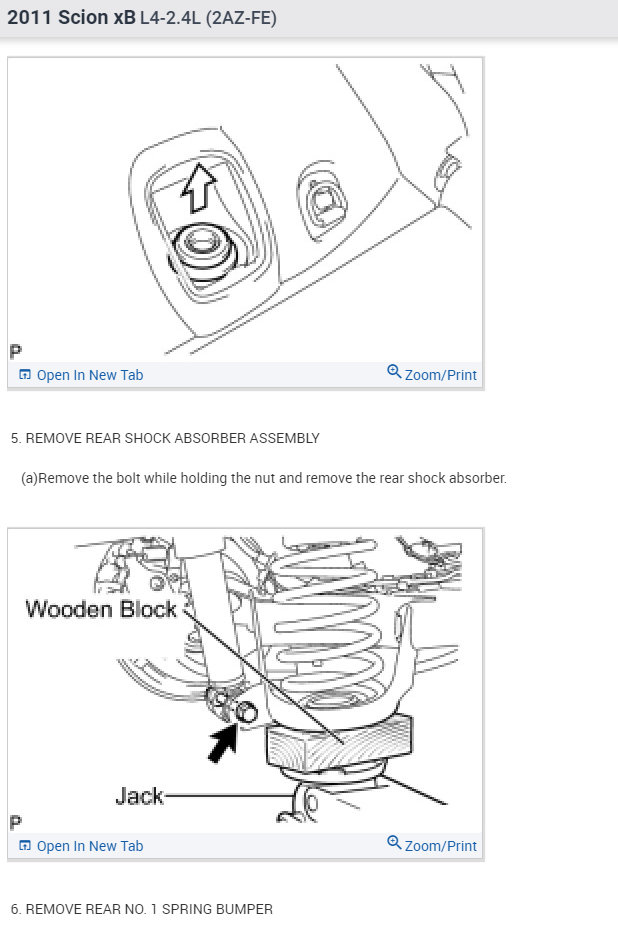 2011 Scion xB L4-2.4L (2AZ-FE)

P

Open In New Tab

Zoom/Print

5. REMOVE REAR SHOCK ABSORBER ASSEMBLY

(a)Remove the bolt while holding the nut and remove the rear shock absorber.

Wooden Block

Jack

P

Open In New Tab

Zoom/Print

6. REMOVE REAR NO. 1 SPRING BUMPER