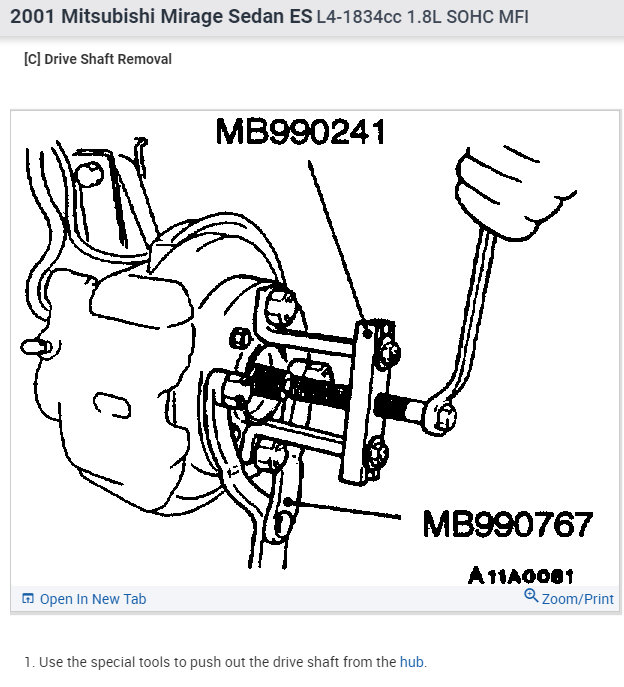 2001 Mitsubishi Mirage Sedan ES L4-1834cc 1.8L SOHC MFI

[C] Drive Shaft Removal

MB990241

MB990767

A11A0081

Open In New Tab

Zoom/Print

1. Use the special tools to push out the drive shaft from the hub.