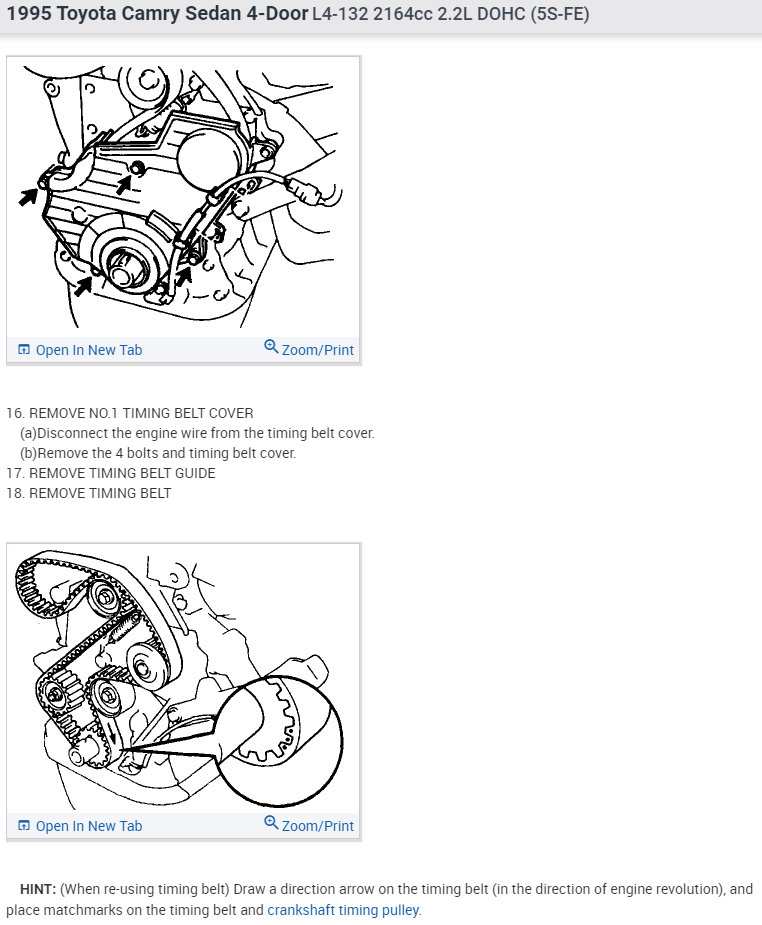 1995 Toyota Camry Sedan 4-Door L4-132 2164cc 2.2L DOHC (5S-FE)

Open In New Tab Zoom/Print

16. REMOVE NO.1 TIMING BELT COVER
(a)Disconnect the engine wire from the timing belt cover.
(b)Remove the 4 bolts and timing belt cover.
17. REMOVE TIMING BELT GUIDE
18. REMOVE TIMING BELT

Open In New Tab Zoom/Print

HINT: (When re-using timing belt) Draw a direction arrow on the timing belt (in the direction of engine revolution), and place matchmarks on the timing belt and crankshaft timing pulley.