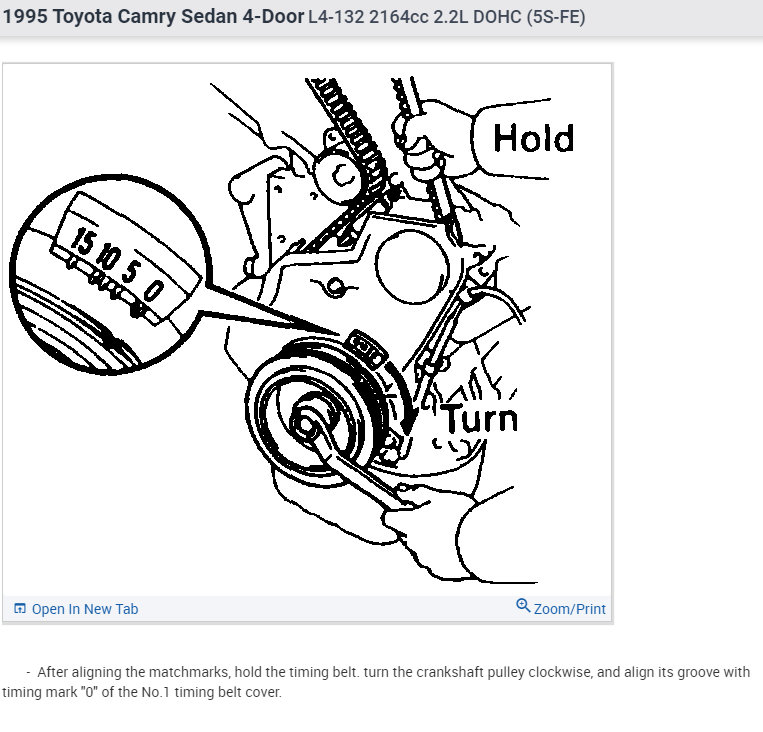 1995 Toyota Camry Sedan 4-Door L4-132 2164cc 2.2L DOHC (5S-FE)

Hold

15 10 5 0

Turn

Open In New Tab

Zoom/Print

- After aligning the matchmarks, hold the timing belt. turn the crankshaft pulley clockwise, and align its groove with timing mark "0" of the No.1 timing belt cover.