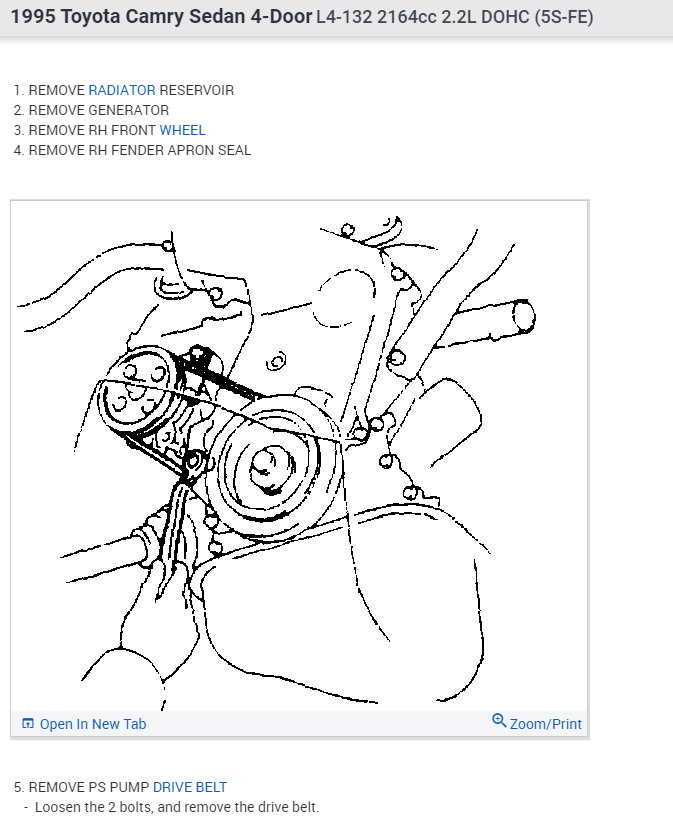 1995 Toyota Camry Sedan 4-Door L4-132 2164cc 2.2L DOHC (5S-FE)

1. REMOVE RADIATOR RESERVOIR
2. REMOVE GENERATOR
3. REMOVE RH FRONT WHEEL
4. REMOVE RH FENDER APRON SEAL

Open In New Tab

Zoom/Print

5. REMOVE PS PUMP DRIVE BELT
- Loosen the 2 bolts, and remove the drive belt.