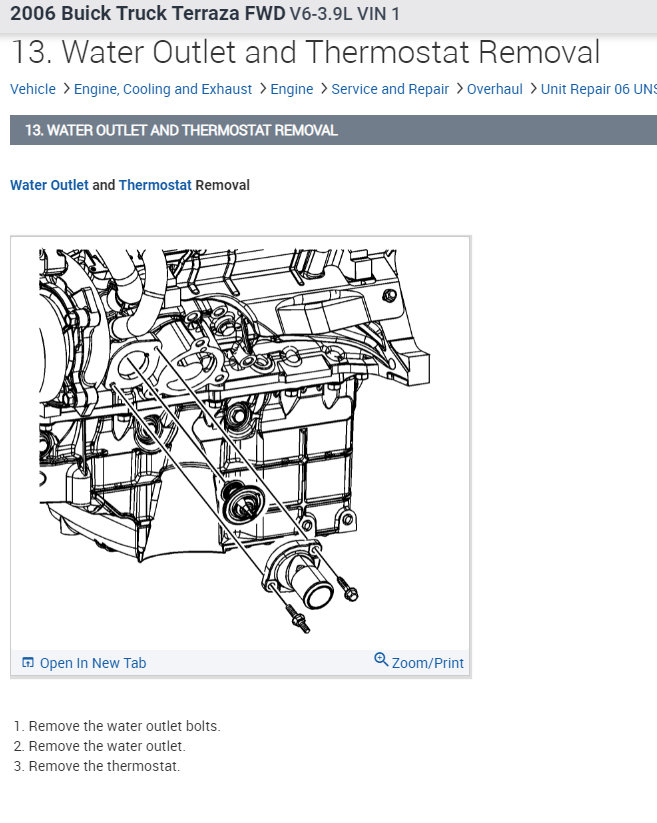 2006 Buick Truck Terraza FWD V6-3.9L VIN 1

13. Water Outlet and Thermostat Removal

Vehicle > Engine, Cooling and Exhaust > Engine > Service and Repair > Overhaul > Unit Repair 06 UNS

13. WATER OUTLET AND THERMOSTAT REMOVAL

Water Outlet and Thermostat Removal

Open In New Tab
Zoom/Print

1. Remove the water outlet bolts.
2. Remove the water outlet.
3. Remove the thermostat.