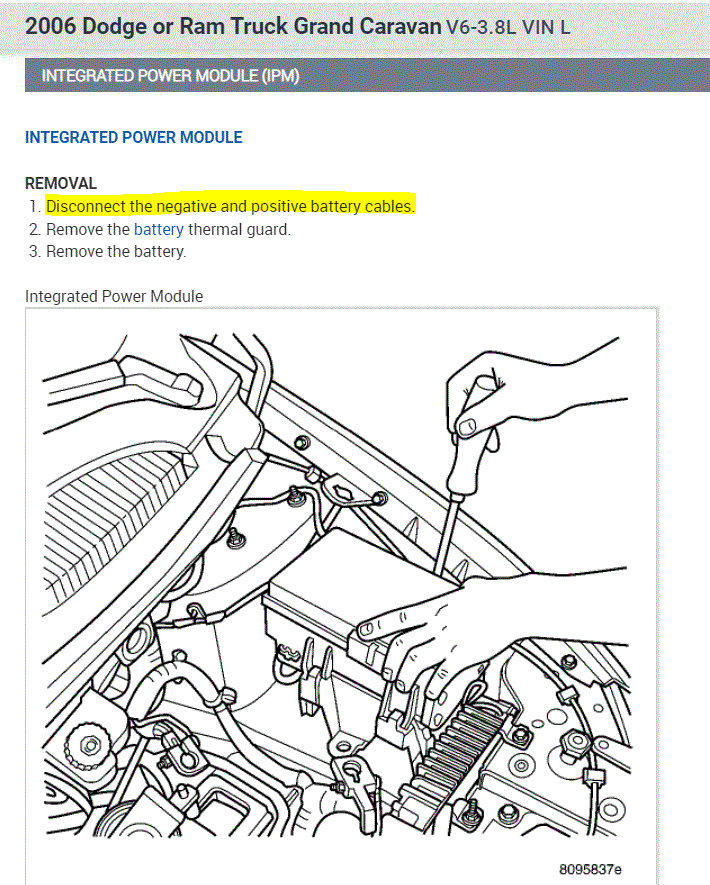 2006 Dodge or Ram Truck Grand Caravan V6-3.8L VIN L

INTEGRATED POWER MODULE (IPM)

INTEGRATED POWER MODULE

REMOVAL
1. Disconnect the negative and positive battery cables.
2. Remove the battery thermal guard.
3. Remove the battery.

Integrated Power Module

8095837e