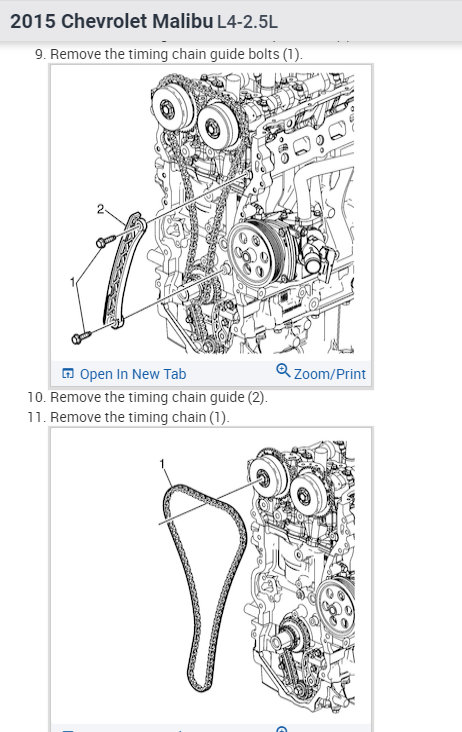 2015 Chevrolet Malibu L4-2.5L

9. Remove the timing chain guide bolts (1).

2
1

Open In New Tab
Zoom/Print

10. Remove the timing chain guide (2).
11. Remove the timing chain (1).

1