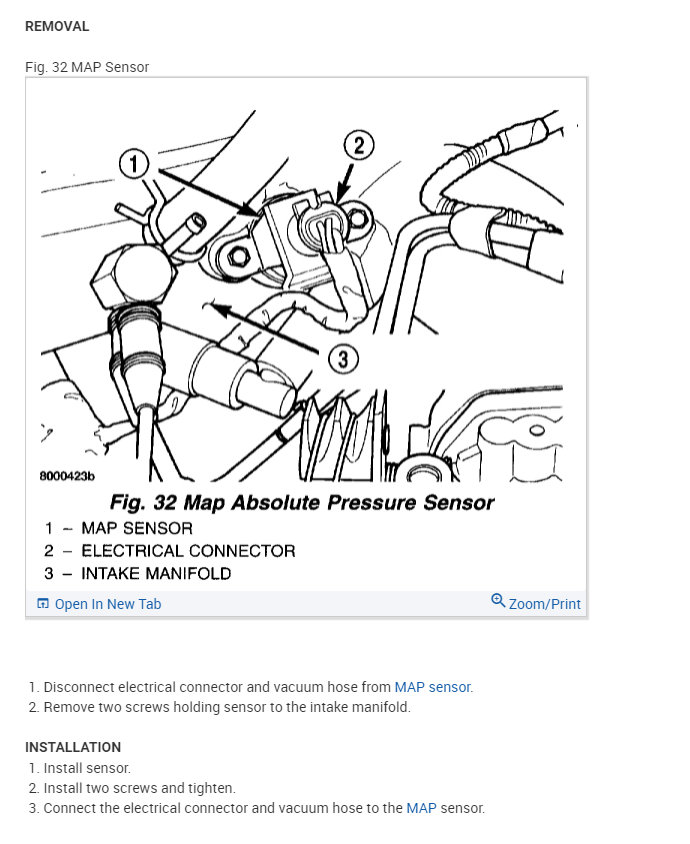 REMOVAL

Fig. 32 MAP Sensor

1
2
3

8000423b

Fig. 32 Map Absolute Pressure Sensor
1 – MAP SENSOR
2 – ELECTRICAL CONNECTOR
3 – INTAKE MANIFOLD

Open In New Tab
Zoom/Print

1. Disconnect electrical connector and vacuum hose from MAP sensor.
2. Remove two screws holding sensor to the intake manifold.

INSTALLATION
1. Install sensor.
2. Install two screws and tighten.
3. Connect the electrical connector and vacuum hose to the MAP sensor.