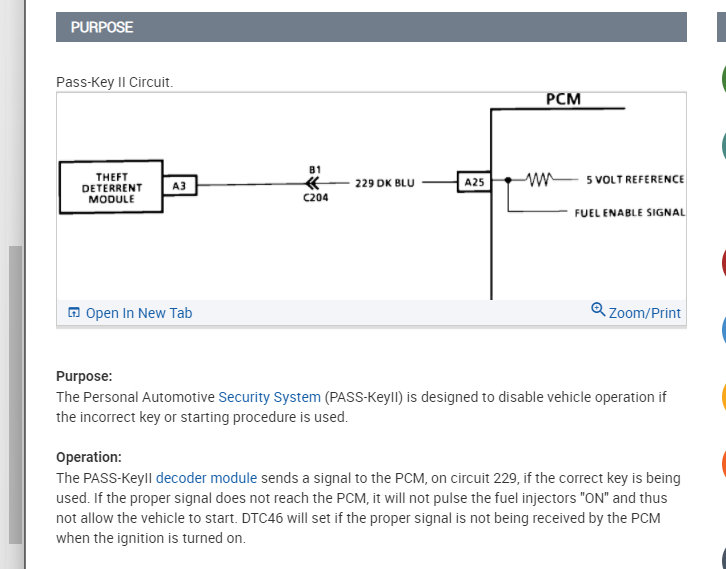 PURPOSE

Pass-Key II Circuit.

PCM

THEFT DETERRENT MODULE

A3

B1

C204

229 DK BLU

A25

5 VOLT REFERENCE

FUEL ENABLE SIGNAL

Open In New Tab

Zoom/Print

Purpose:
The Personal Automotive Security System (PASS-KeyII) is designed to disable vehicle operation if the incorrect key or starting procedure is used.

Operation:
The PASS-KeyII decoder module sends a signal to the PCM, on circuit 229, if the correct key is being used. If the proper signal does not reach the PCM, it will not pulse the fuel injectors "ON" and thus not allow the vehicle to start. DTC46 will set if the proper signal is not being received by the PCM when the ignition is turned on.