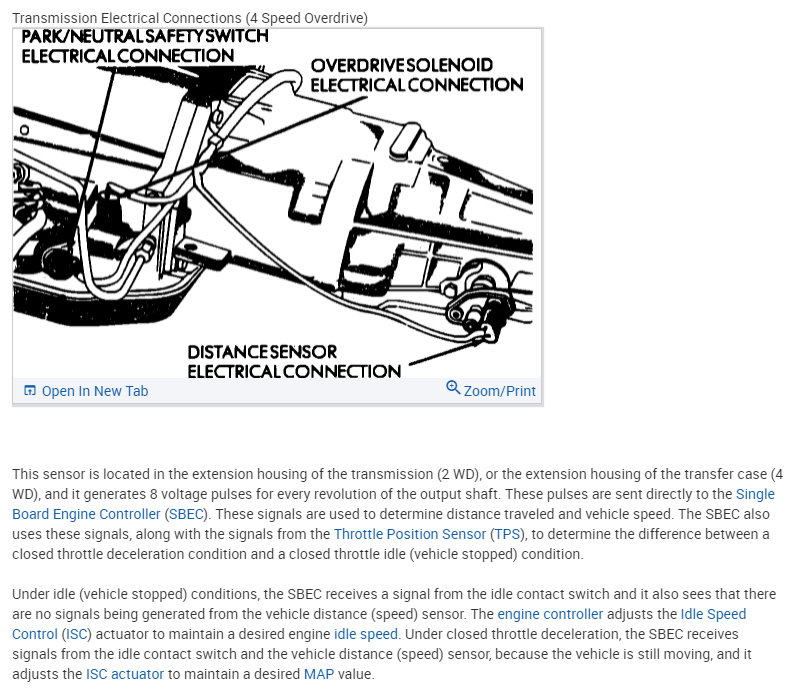 Transmission Electrical Connections (4 Speed Overdrive)

PARK/NEUTRAL SAFETY SWITCH ELECTRICAL CONNECTION

OVERDRIVE SOLENOID ELECTRICAL CONNECTION

DISTANCE SENSOR ELECTRICAL CONNECTION

Open In New Tab

Zoom/Print

This sensor is located in the extension housing of the transmission (2 WD), or the extension housing of the transfer case (4 WD), and it generates 8 voltage pulses for every revolution of the output shaft. These pulses are sent directly to the Single Board Engine Controller (SBEC). These signals are used to determine distance traveled and vehicle speed. The SBEC also uses these signals, along with the signals from the Throttle Position Sensor (TPS), to determine the difference between a closed throttle deceleration condition and a closed throttle idle (vehicle stopped) condition.

Under idle (vehicle stopped) conditions, the SBEC receives a signal from the idle contact switch and it also sees that there are no signals being generated from the vehicle distance (speed) sensor. The engine controller adjusts the Idle Speed Control (ISC) actuator to maintain a desired engine idle speed. Under closed throttle deceleration, the SBEC receives signals from the idle contact switch and the vehicle distance (speed) sensor, because the vehicle is still moving, and it adjusts the ISC actuator to maintain a desired MAP value.