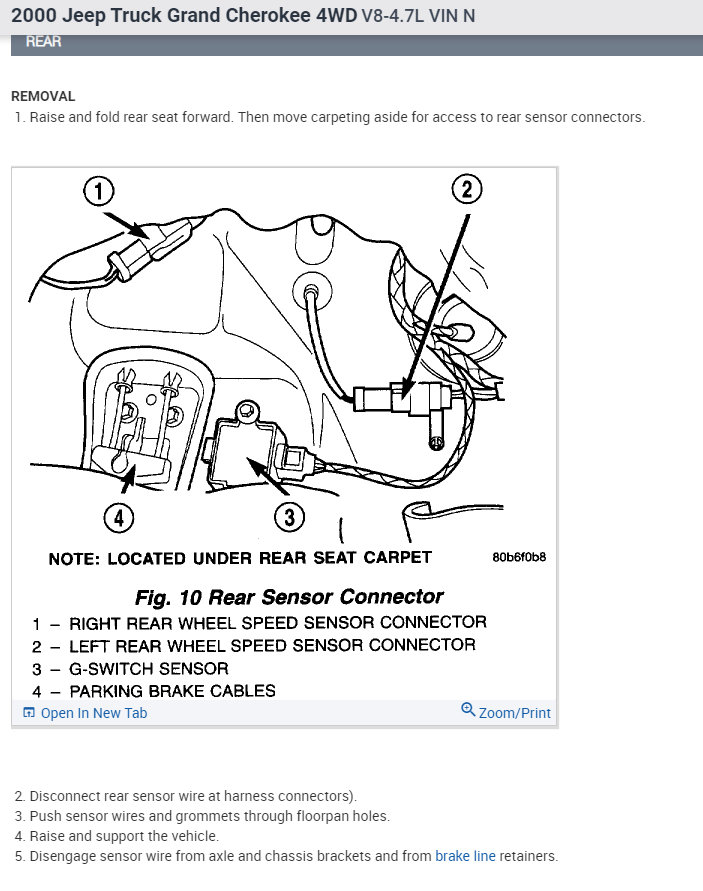 2000 Jeep Truck Grand Cherokee 4WD V8-4.7L VIN N

REAR

REMOVAL

1. Raise and fold rear seat forward. Then move carpeting aside for access to rear sensor connectors.

1

2

4

3

NOTE: LOCATED UNDER REAR SEAT CARPET

80b6f0b8

Fig. 10 Rear Sensor Connector

1 – RIGHT REAR WHEEL SPEED SENSOR CONNECTOR
2 – LEFT REAR WHEEL SPEED SENSOR CONNECTOR
3 – G-SWITCH SENSOR
4 – PARKING BRAKE CABLES

Open In New Tab

Zoom/Print

2. Disconnect rear sensor wire at harness connectors).
3. Push sensor wires and grommets through floorpan holes.
4. Raise and support the vehicle.
5. Disengage sensor wire from axle and chassis brackets and from brake line retainers.