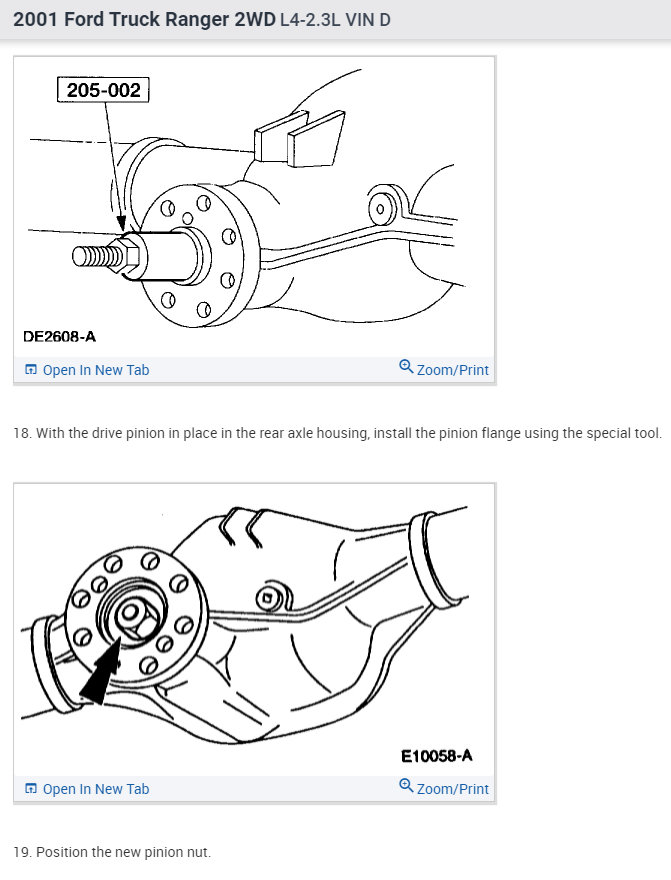 2001 Ford Truck Ranger 2WD L4-2.3L VIN D

205-002

DE2608-A

Open In New Tab

Zoom/Print

18. With the drive pinion in place in the rear axle housing, install the pinion flange using the special tool.

E10058-A

Open In New Tab

Zoom/Print

19. Position the new pinion nut.