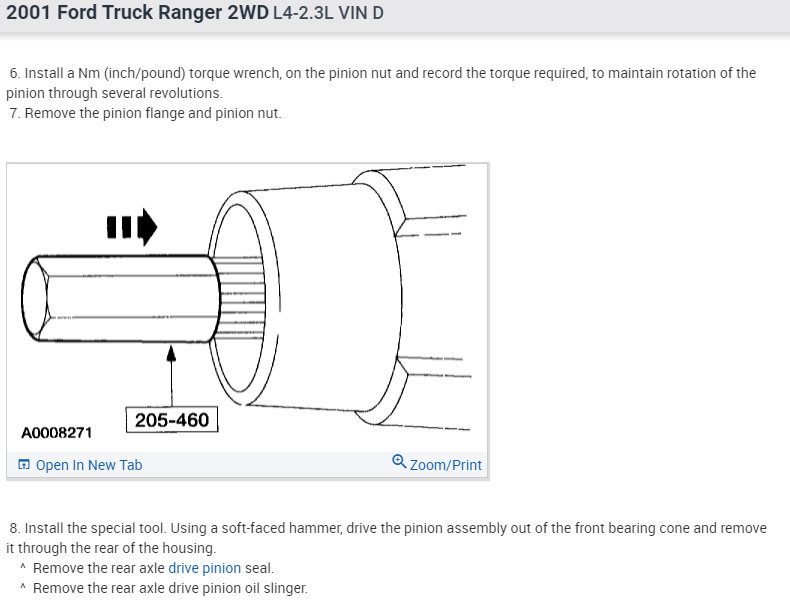 2001 Ford Truck Ranger 2WD L4-2.3L VIN D

6. Install a Nm (inch/pound) torque wrench, on the pinion nut and record the torque required, to maintain rotation of the pinion through several revolutions.
7. Remove the pinion flange and pinion nut.

205-460
A0008271

Open In New Tab
Zoom/Print

8. Install the special tool. Using a soft-faced hammer, drive the pinion assembly out of the front bearing cone and remove it through the rear of the housing.
^ Remove the rear axle drive pinion seal.
^ Remove the rear axle drive pinion oil slinger.