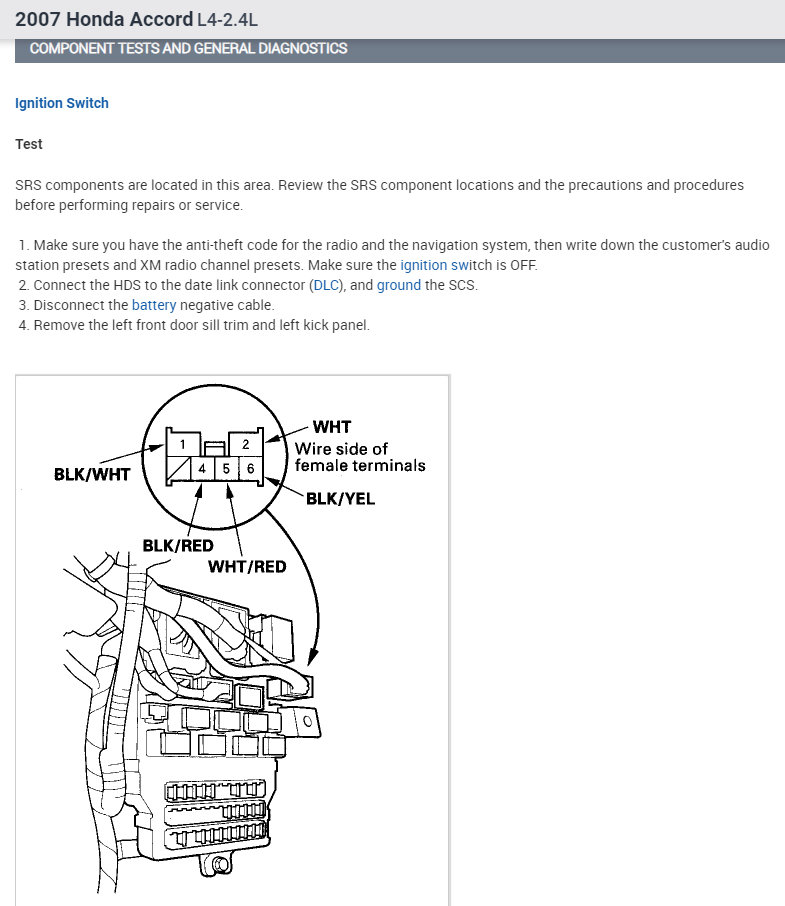 2007 Honda Accord L4-2.4L

COMPONENT TESTS AND GENERAL DIAGNOSTICS

Ignition Switch

Test

SRS components are located in this area. Review the SRS component locations and the precautions and procedures before performing repairs or service.

1. Make sure you have the anti-theft code for the radio and the navigation system, then write down the customer's audio station presets and XM radio channel presets. Make sure the ignition switch is OFF.
2. Connect the HDS to the date link connector (DLC), and ground the SCS.
3. Disconnect the battery negative cable.
4. Remove the left front door sill trim and left kick panel.

1
2
4
5
6
WHT
Wire side of female terminals
BLK/WHT
BLK/YEL
BLK/RED
WHT/RED