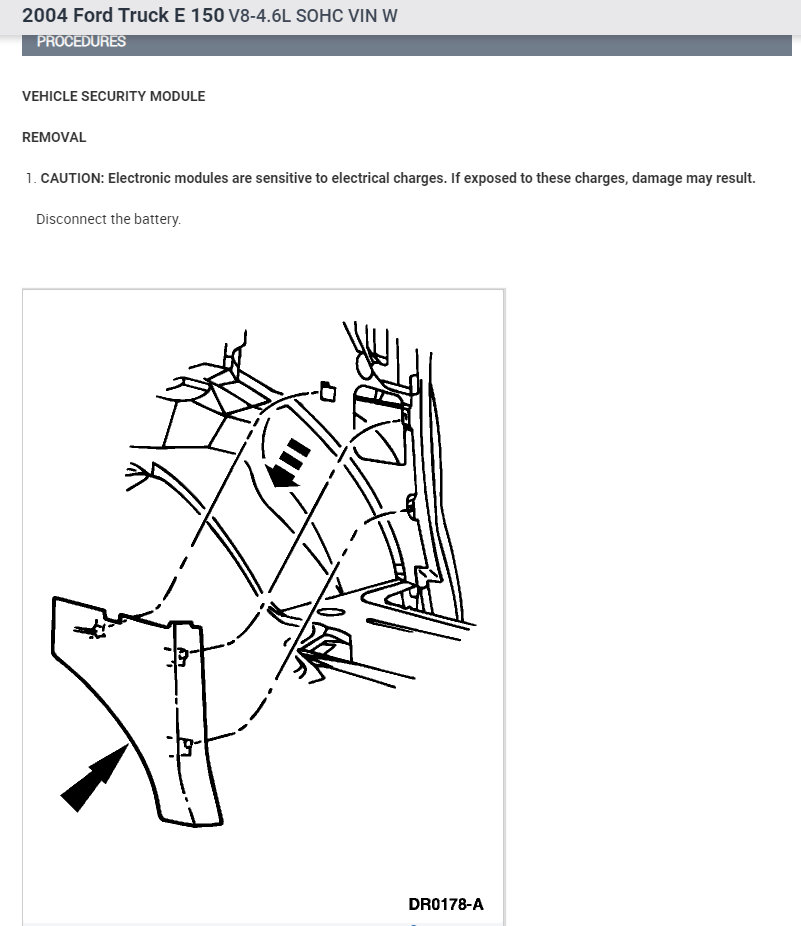 2004 Ford Truck E 150 V8-4.6L SOHC VIN W

PROCEDURES

VEHICLE SECURITY MODULE

REMOVAL

1. CAUTION: Electronic modules are sensitive to electrical charges. If exposed to these charges, damage may result.

Disconnect the battery.

DR0178-A