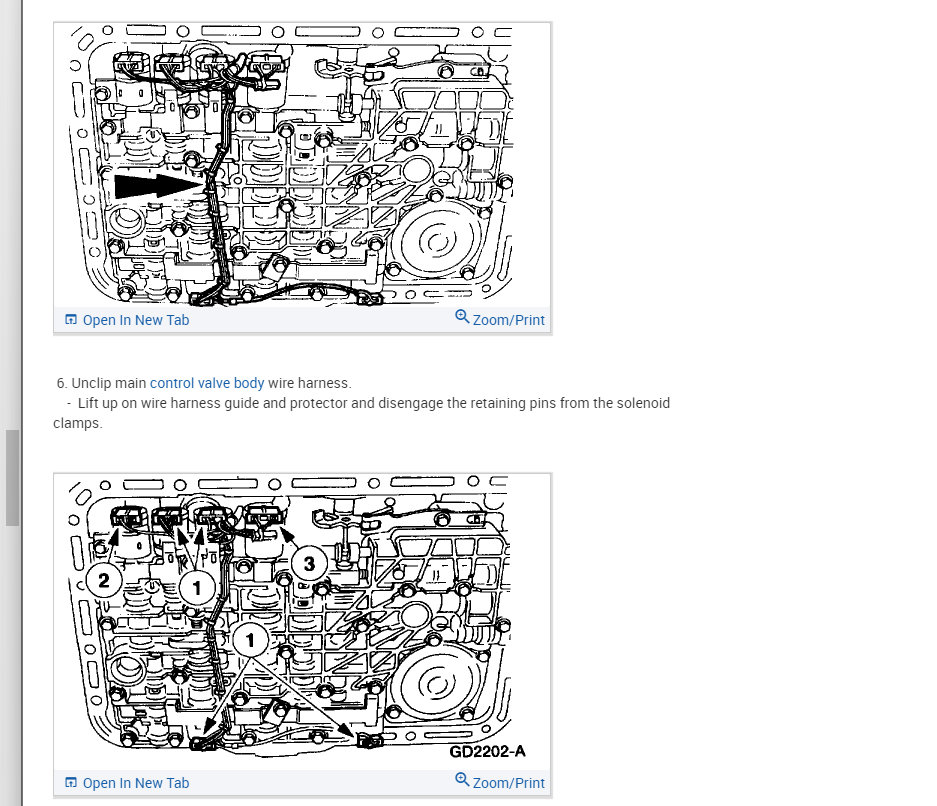 Open In New Tab
Zoom/Print

6. Unclip main control valve body wire harness.
- Lift up on wire harness guide and protector and disengage the retaining pins from the solenoid clamps.

2
1
3
1
GD2202-A

Open In New Tab
Zoom/Print