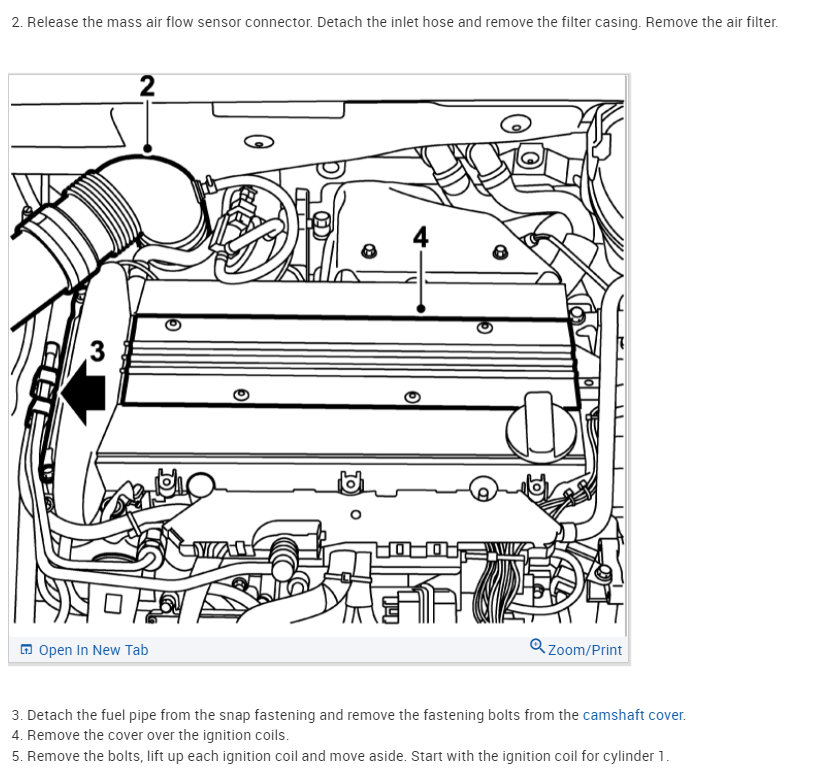 2. Release the mass air flow sensor connector. Detach the inlet hose and remove the filter casing. Remove the air filter.

2

4

3

Open In New Tab

Zoom/Print

3. Detach the fuel pipe from the snap fastening and remove the fastening bolts from the camshaft cover.
4. Remove the cover over the ignition coils.
5. Remove the bolts, lift up each ignition coil and move aside. Start with the ignition coil for cylinder 1.