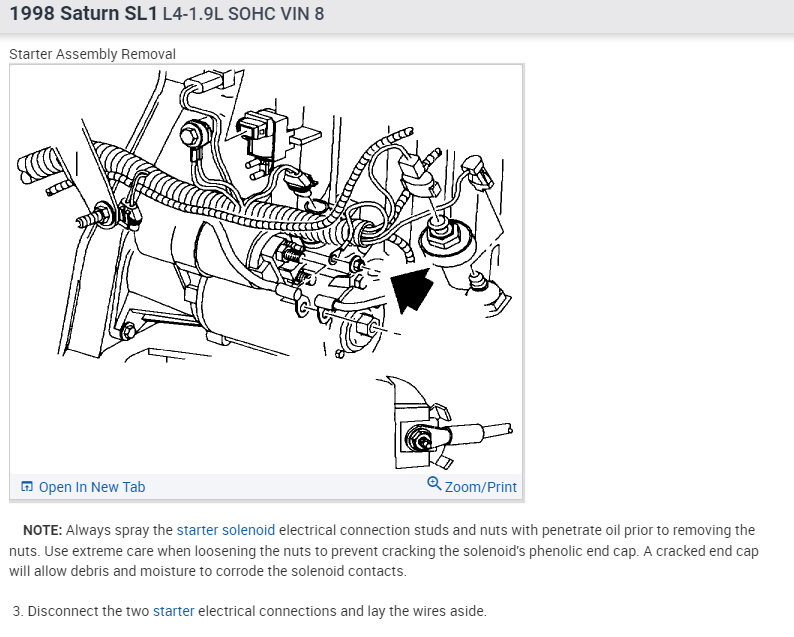 1998 Saturn SL1 L4-1.9L SOHC VIN 8

Starter Assembly Removal

Open In New Tab

Zoom/Print

NOTE: Always spray the starter solenoid electrical connection studs and nuts with penetrate oil prior to removing the nuts. Use extreme care when loosening the nuts to prevent cracking the solenoid's phenolic end cap. A cracked end cap will allow debris and moisture to corrode the solenoid contacts.

3. Disconnect the two starter electrical connections and lay the wires aside.