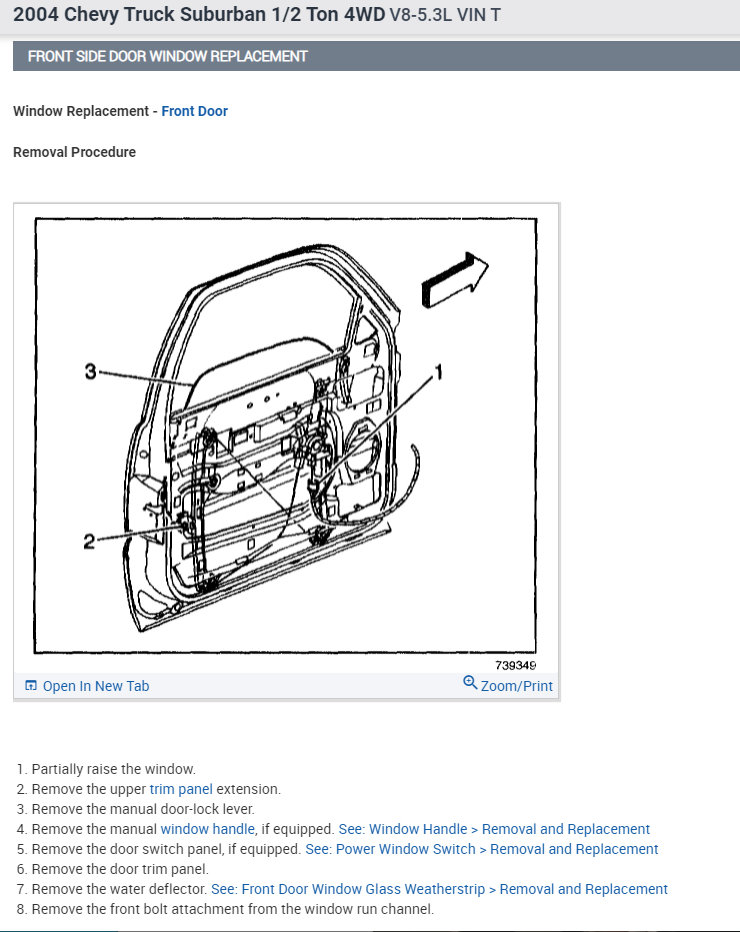 2004 Chevy Truck Suburban 1/2 Ton 4WD V8-5.3L VIN T

FRONT SIDE DOOR WINDOW REPLACEMENT

Window Replacement - Front Door

Removal Procedure

3

1

2

739349

Open In New Tab

Zoom/Print

1. Partially raise the window.
2. Remove the upper trim panel extension.
3. Remove the manual door-lock lever.
4. Remove the manual window handle, if equipped. See: Window Handle > Removal and Replacement
5. Remove the door switch panel, if equipped. See: Power Window Switch > Removal and Replacement
6. Remove the door trim panel.
7. Remove the water deflector. See: Front Door Window Glass Weatherstrip > Removal and Replacement
8. Remove the front bolt attachment from the window run channel.