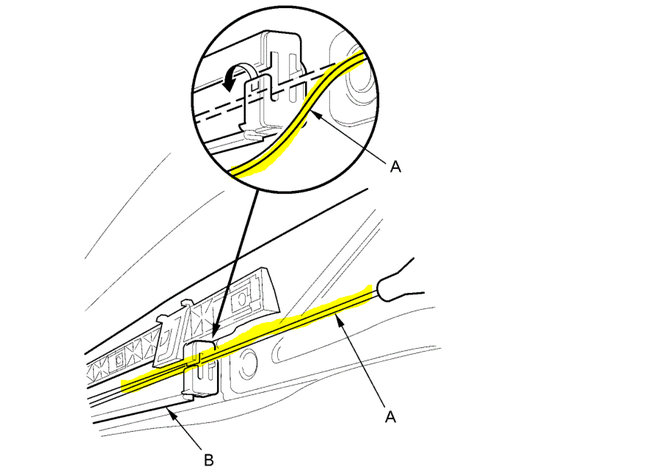 A

A

B