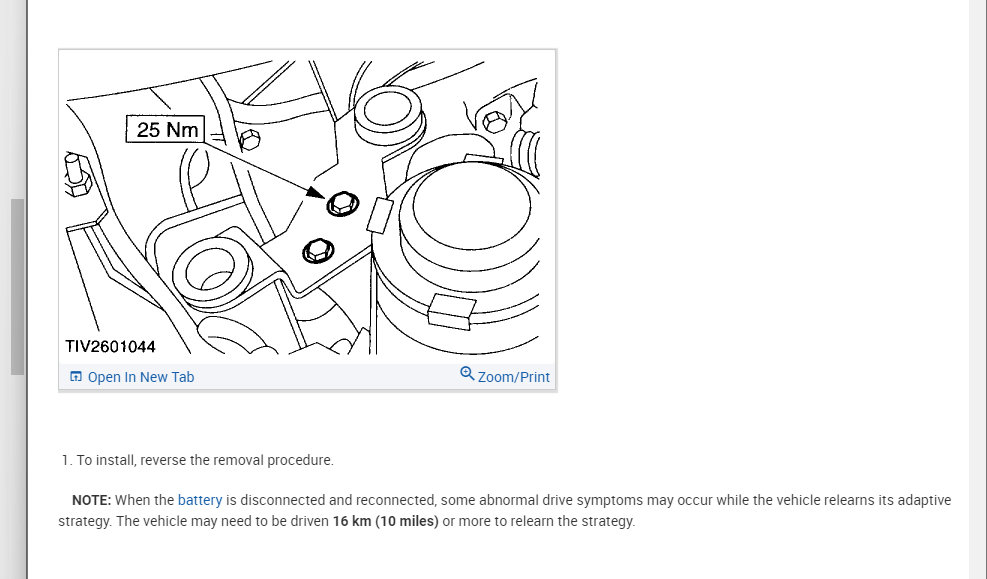 25 Nm

TIV2601044

Open In New Tab

Zoom/Print

1. To install, reverse the removal procedure.

NOTE: When the battery is disconnected and reconnected, some abnormal drive symptoms may occur while the vehicle relearns its adaptive strategy. The vehicle may need to be driven 16 km (10 miles) or more to relearn the strategy.