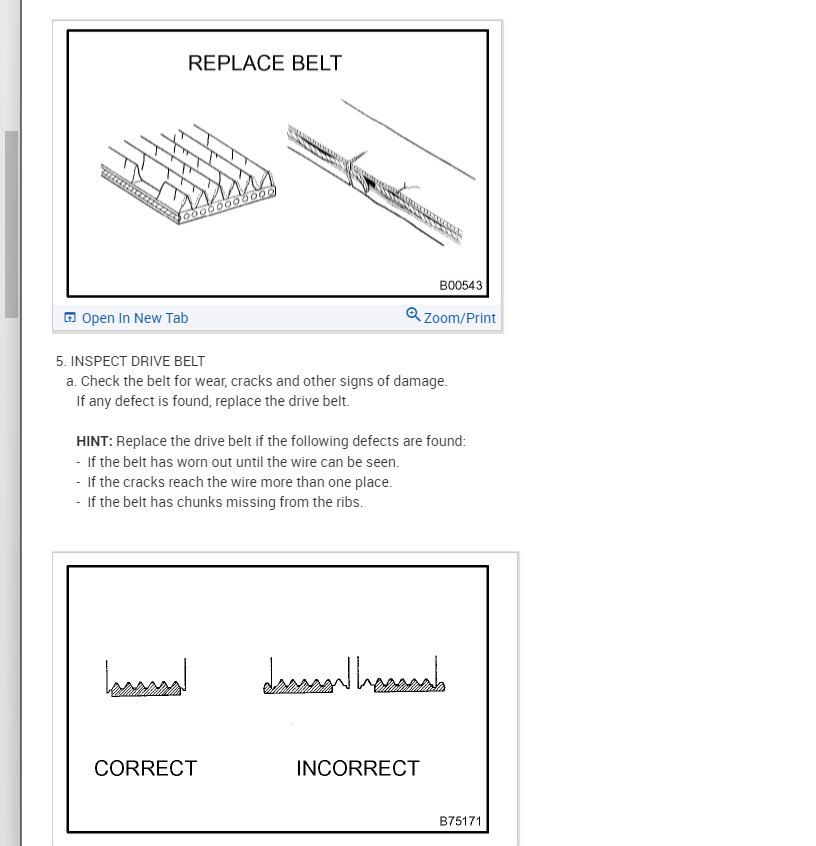 REPLACE BELT

B00543

Open In New Tab

Zoom/Print

5. INSPECT DRIVE BELT

a. Check the belt for wear, cracks and other signs of damage.
If any defect is found, replace the drive belt.

HINT: Replace the drive belt if the following defects are found:
- If the belt has worn out until the wire can be seen.
- If the cracks reach the wire more than one place.
- If the belt has chunks missing from the ribs.

CORRECT

INCORRECT

B75171