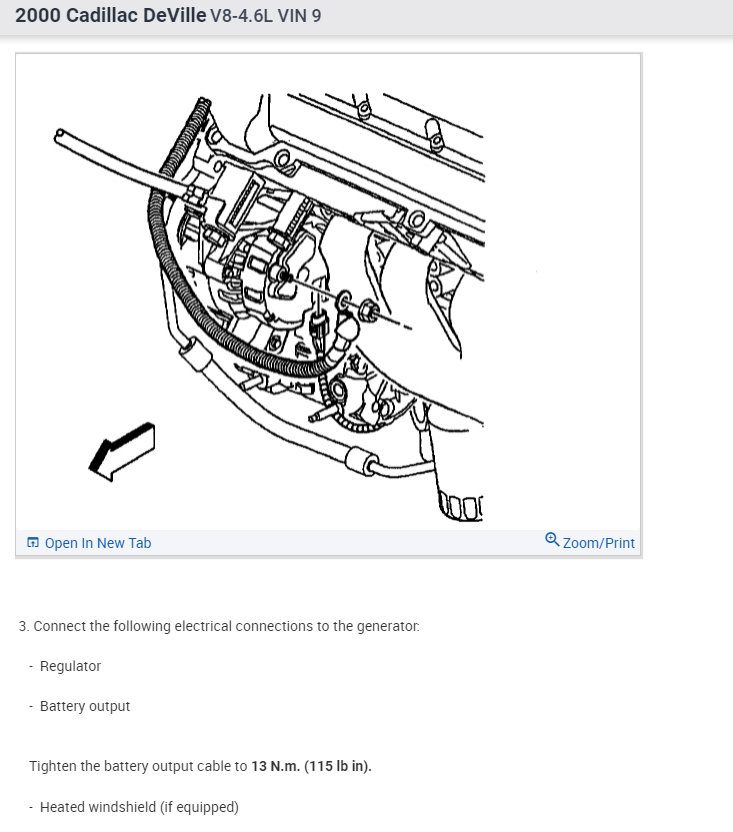 2000 Cadillac DeVille V8-4.6L VIN 9

Open In New Tab

Zoom/Print

3. Connect the following electrical connections to the generator:

- Regulator

- Battery output

Tighten the battery output cable to 13 N.m. (115 lb in).

- Heated windshield (if equipped)