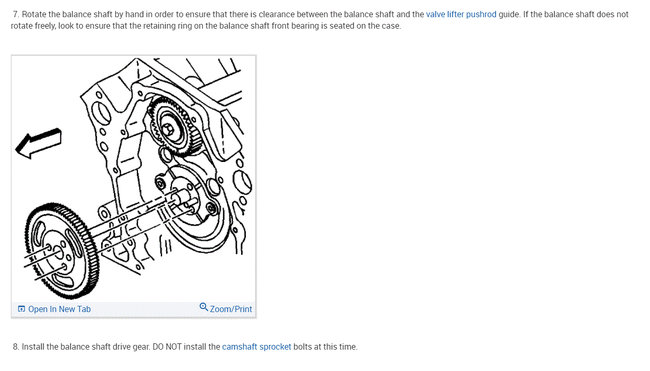 7. Rotate the balance shaft by hand in order to ensure that there is clearance between the balance shaft and the valve lifter pushrod guide. If the balance shaft does not rotate freely, look to ensure that the retaining ring on the balance shaft front bearing is seated on the case.

Open In New Tab

Zoom/Print

8. Install the balance shaft drive gear. DO NOT install the camshaft sprocket bolts at this time.