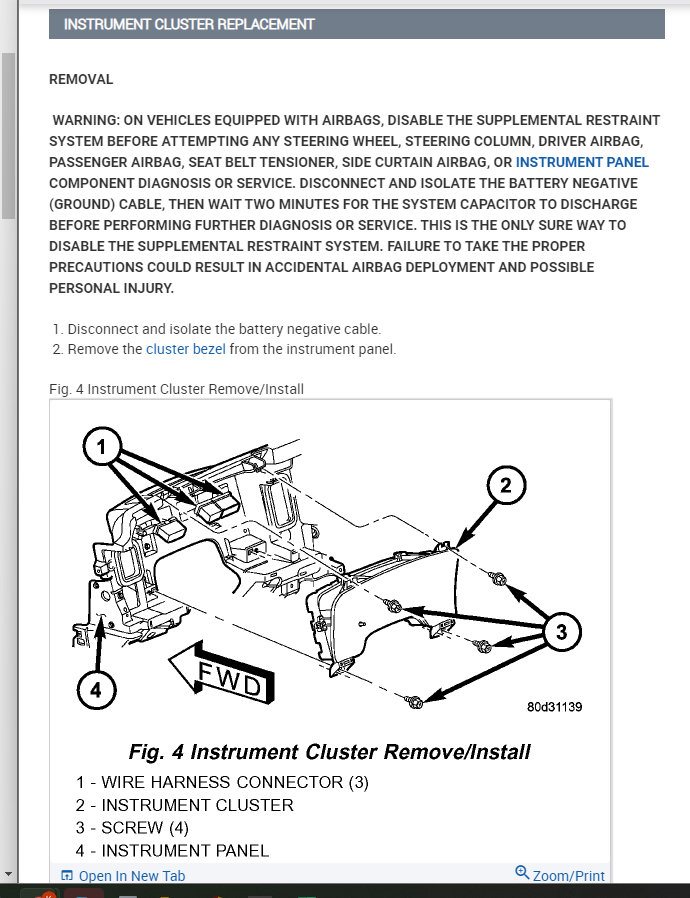 INSTRUMENT CLUSTER REPLACEMENT

REMOVAL

WARNING: ON VEHICLES EQUIPPED WITH AIRBAGS, DISABLE THE SUPPLEMENTAL RESTRAINT SYSTEM BEFORE ATTEMPTING ANY STEERING WHEEL, STEERING COLUMN, DRIVER AIRBAG, PASSENGER AIRBAG, SEAT BELT TENSIONER, SIDE CURTAIN AIRBAG, OR INSTRUMENT PANEL COMPONENT DIAGNOSIS OR SERVICE. DISCONNECT AND ISOLATE THE BATTERY NEGATIVE (GROUND) CABLE, THEN WAIT TWO MINUTES FOR THE SYSTEM CAPACITOR TO DISCHARGE BEFORE PERFORMING FURTHER DIAGNOSIS OR SERVICE. THIS IS THE ONLY SURE WAY TO DISABLE THE SUPPLEMENTAL RESTRAINT SYSTEM. FAILURE TO TAKE THE PROPER PRECAUTIONS COULD RESULT IN ACCIDENTAL AIRBAG DEPLOYMENT AND POSSIBLE PERSONAL INJURY.

1. Disconnect and isolate the battery negative cable.
2. Remove the cluster bezel from the instrument panel.

Fig. 4 Instrument Cluster Remove/Install

1
2
3
4
FWD
80d31139

Fig. 4 Instrument Cluster Remove/Install
1 - WIRE HARNESS CONNECTOR (3)
2 - INSTRUMENT CLUSTER
3 - SCREW (4)
4 - INSTRUMENT PANEL

Open In New Tab
Zoom/Print