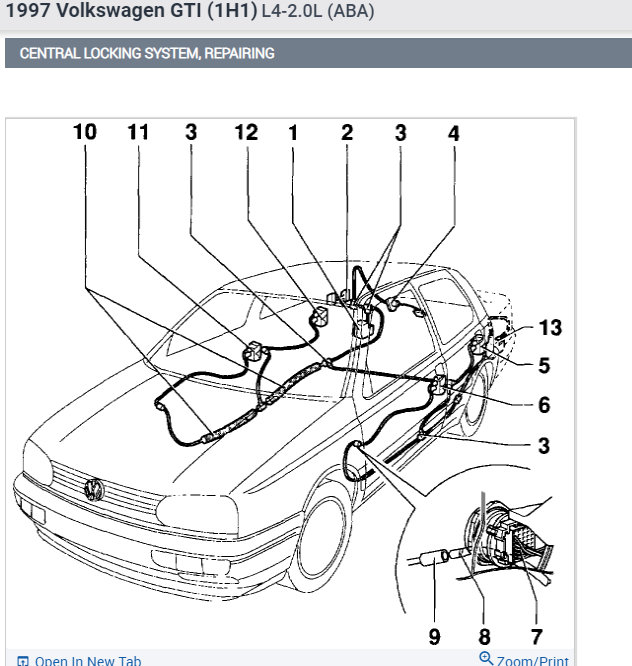 1997 Volkswagen GTI (1H1) L4-2.0L (ABA)

CENTRAL LOCKING SYSTEM, REPAIRING

10 11 3 12 1 2 3 4

13

5

6

3

9 8 7

Open In New Tab

Zoom/Print