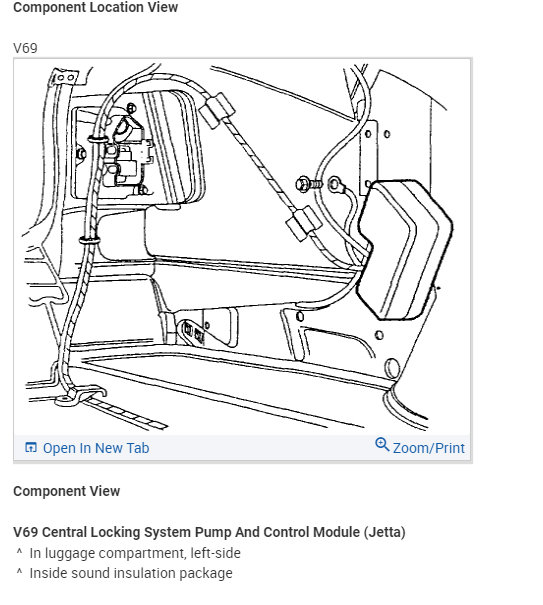 Component Location View

V69

Open In New Tab

Zoom/Print

Component View

V69 Central Locking System Pump And Control Module (Jetta)
^ In luggage compartment, left-side
^ Inside sound insulation package