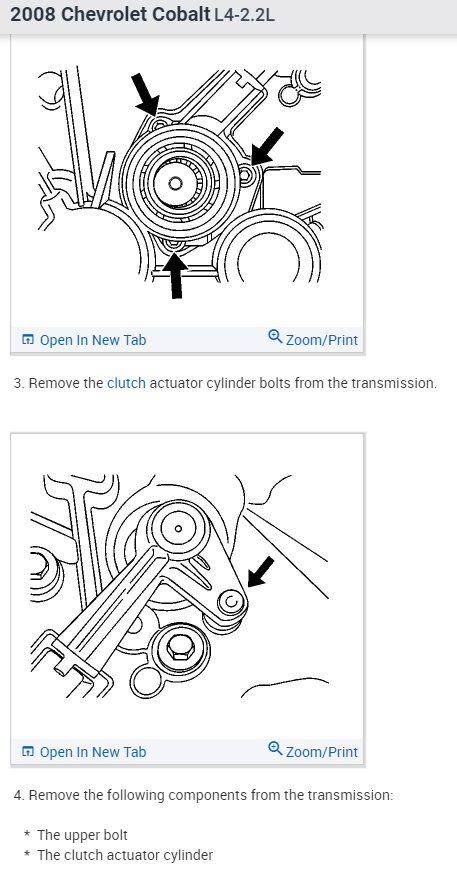 2008 Chevrolet Cobalt L4-2.2L

Open In New Tab

Zoom/Print

3. Remove the clutch actuator cylinder bolts from the transmission.

Open In New Tab

Zoom/Print

4. Remove the following components from the transmission:

* The upper bolt
* The clutch actuator cylinder