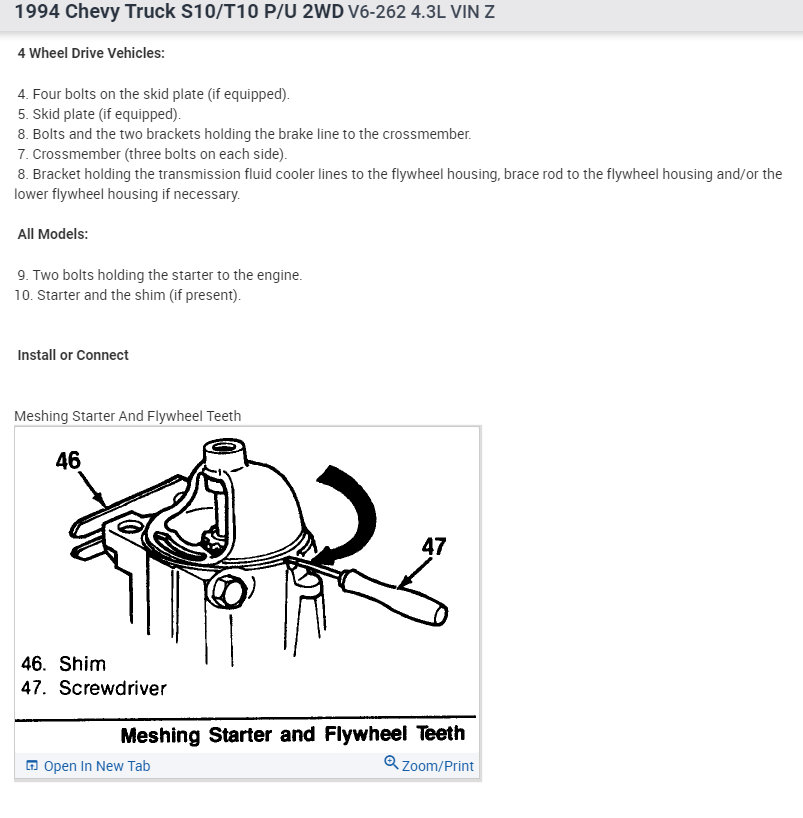 1994 Chevy Truck S10/T10 P/U 2WD V6-262 4.3L VIN Z

4 Wheel Drive Vehicles:

4. Four bolts on the skid plate (if equipped).
5. Skid plate (if equipped).
8. Bolts and the two brackets holding the brake line to the crossmember.
7. Crossmember (three bolts on each side).
8. Bracket holding the transmission fluid cooler lines to the flywheel housing, brace rod to the flywheel housing and/or the lower flywheel housing if necessary.

All Models:

9. Two bolts holding the starter to the engine.
10. Starter and the shim (if present).

Install or Connect

Meshing Starter And Flywheel Teeth

46

47

46. Shim
47. Screwdriver

Meshing Starter and Flywheel Teeth

Open In New Tab

Zoom/Print