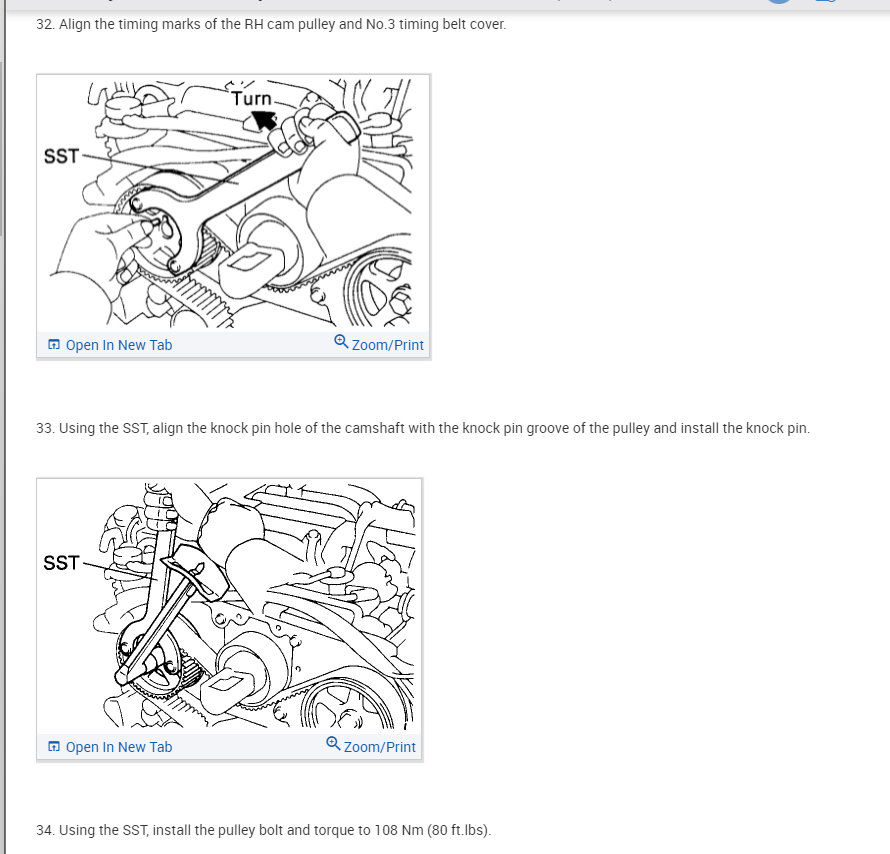 32. Align the timing marks of the RH cam pulley and No.3 timing belt cover.

Turn
SST

Open In New Tab
Zoom/Print

33. Using the SST, align the knock pin hole of the camshaft with the knock pin groove of the pulley and install the knock pin.

SST

Open In New Tab
Zoom/Print

34. Using the SST, install the pulley bolt and torque to 108 Nm (80 ft.lbs).