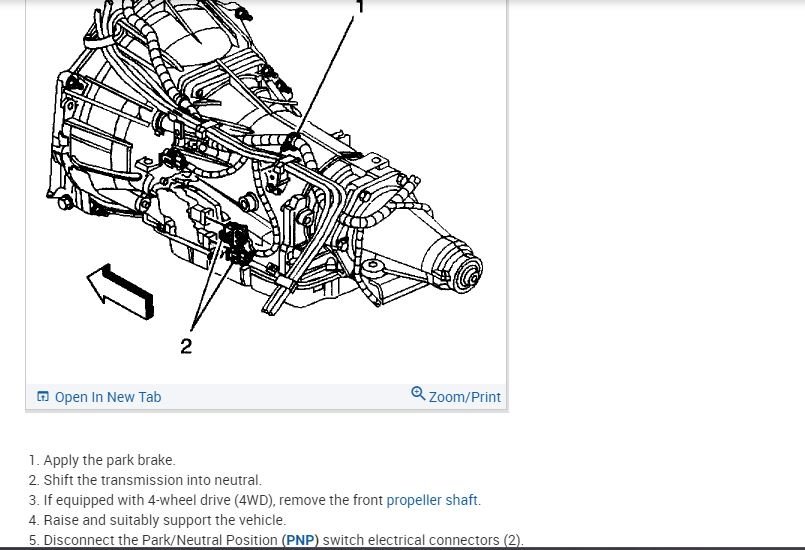 1

2

Open In New Tab

Zoom/Print

1. Apply the park brake.
2. Shift the transmission into neutral.
3. If equipped with 4-wheel drive (4WD), remove the front propeller shaft.
4. Raise and suitably support the vehicle.
5. Disconnect the Park/Neutral Position (PNP) switch electrical connectors (2).