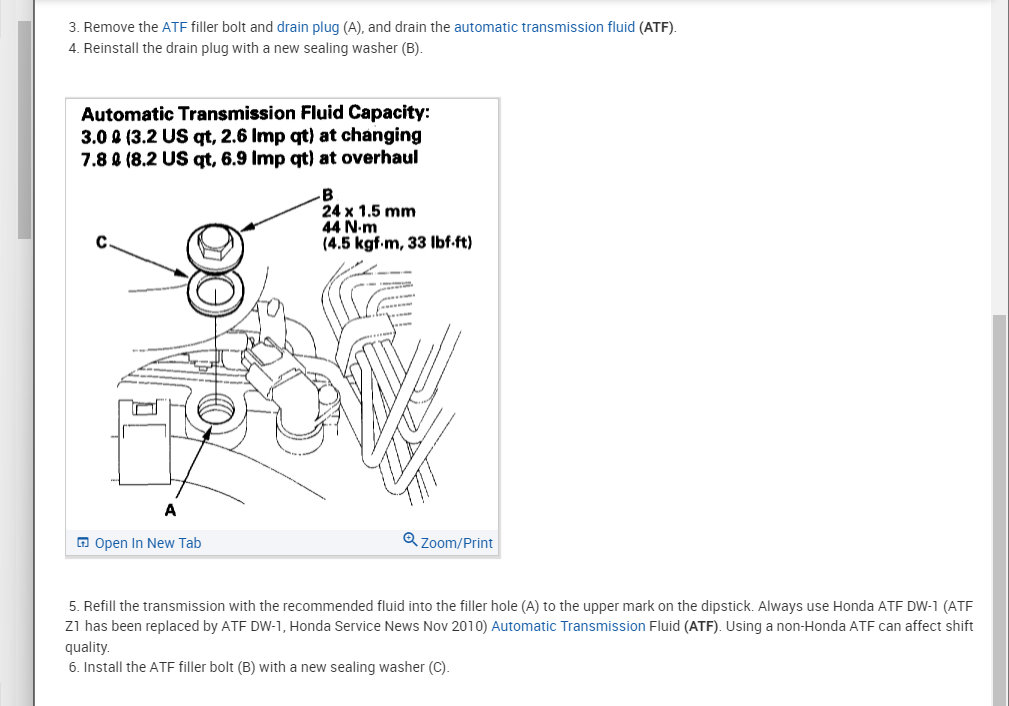 3. Remove the ATF filler bolt and drain plug (A), and drain the automatic transmission fluid (ATF).
4. Reinstall the drain plug with a new sealing washer (B).

Automatic Transmission Fluid Capacity:
3.0 ℓ (3.2 US qt, 2.6 Imp qt) at changing
7.8 ℓ (8.2 US qt, 6.9 Imp qt) at overhaul

B
24 x 1.5 mm
44 N·m
(4.5 kgf·m, 33 lbf·ft)

C

A

Open In New Tab
Zoom/Print

5. Refill the transmission with the recommended fluid into the filler hole (A) to the upper mark on the dipstick. Always use Honda ATF DW-1 (ATF Z1 has been replaced by ATF DW-1, Honda Service News Nov 2010) Automatic Transmission Fluid (ATF). Using a non-Honda ATF can affect shift quality.
6. Install the ATF filler bolt (B) with a new sealing washer (C).