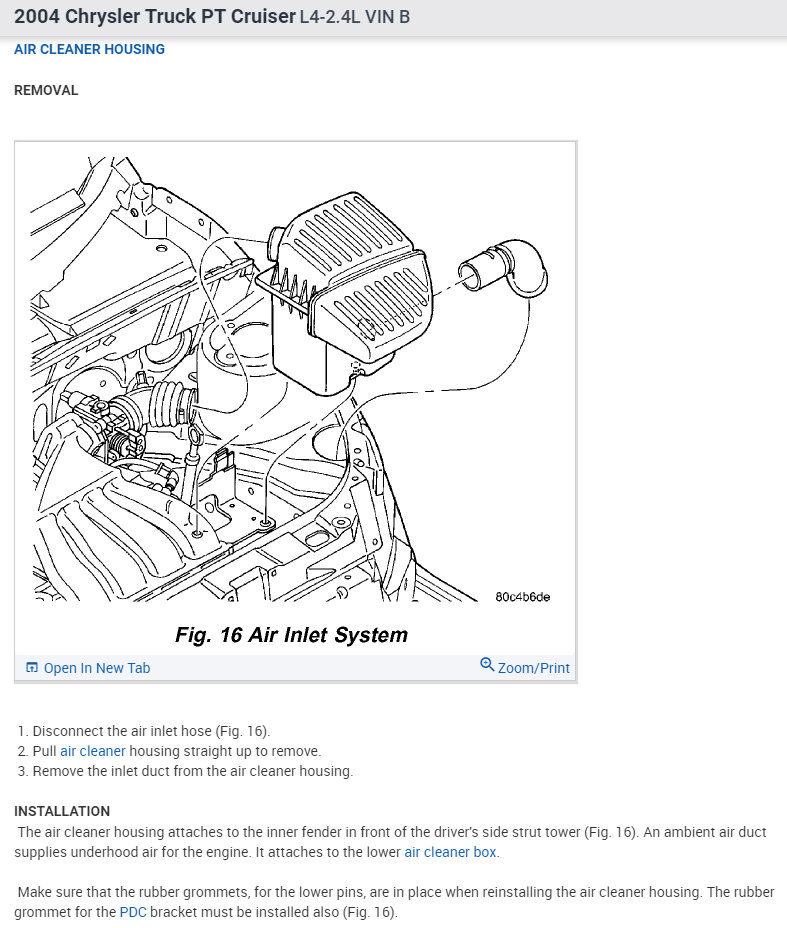 2004 Chrysler Truck PT Cruiser L4-2.4L VIN B

AIR CLEANER HOUSING

REMOVAL

80c4b6de

Fig. 16 Air Inlet System

Open In New Tab

Zoom/Print

1. Disconnect the air inlet hose (Fig. 16).
2. Pull air cleaner housing straight up to remove.
3. Remove the inlet duct from the air cleaner housing.

INSTALLATION

The air cleaner housing attaches to the inner fender in front of the driver's side strut tower (Fig. 16). An ambient air duct supplies underhood air for the engine. It attaches to the lower air cleaner box.

Make sure that the rubber grommets, for the lower pins, are in place when reinstalling the air cleaner housing. The rubber grommet for the PDC bracket must be installed also (Fig. 16).