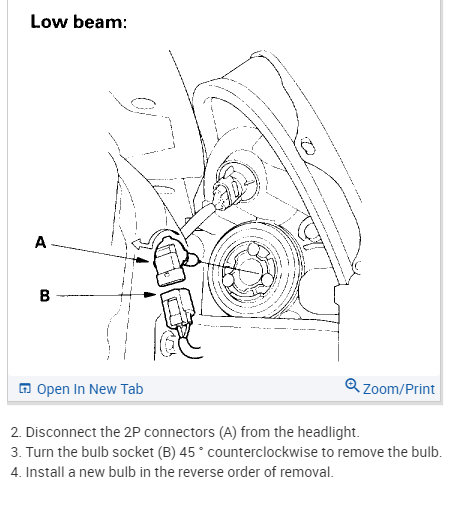 Low beam:

A

B

Open In New Tab

Zoom/Print

2. Disconnect the 2P connectors (A) from the headlight.
3. Turn the bulb socket (B) 45 ° counterclockwise to remove the bulb.
4. Install a new bulb in the reverse order of removal.