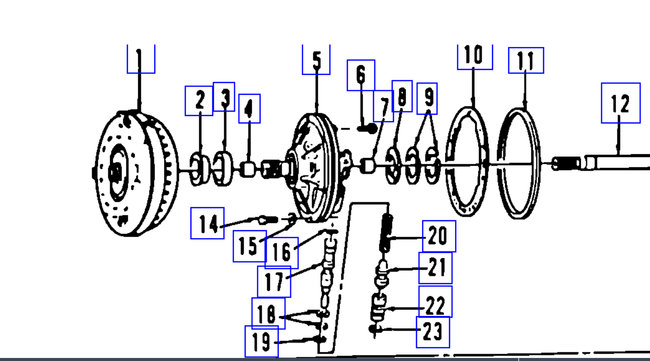 1
2
3
4
5
6
7
8
9
10
11
12
14
15
16
17
18
19
20
21
22
23