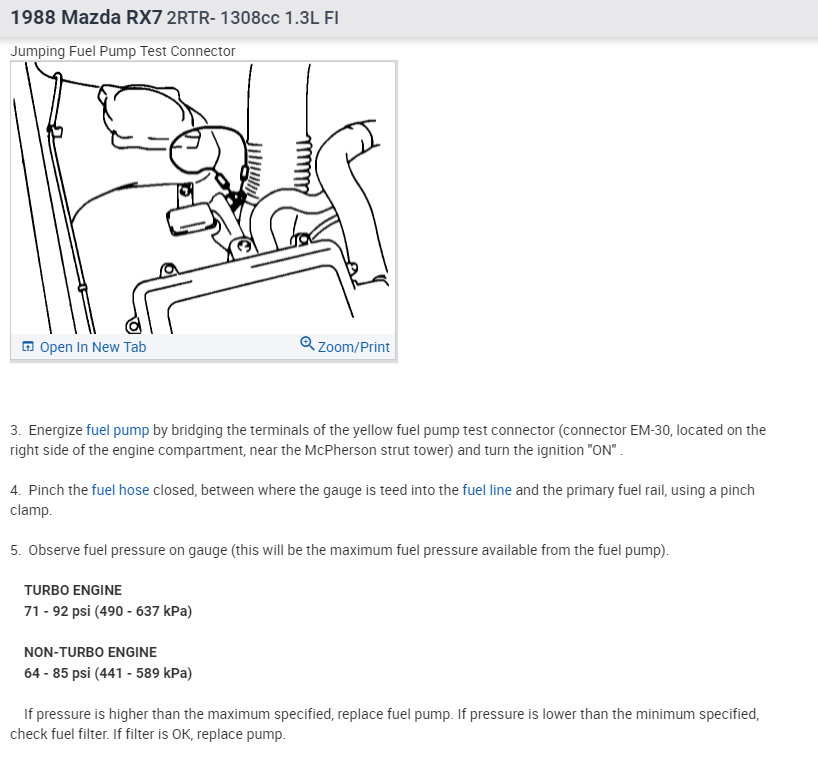 1988 Mazda RX7 2RTR- 1308cc 1.3L FI

Jumping Fuel Pump Test Connector

Open In New Tab

Zoom/Print

3. Energize fuel pump by bridging the terminals of the yellow fuel pump test connector (connector EM-30, located on the right side of the engine compartment, near the McPherson strut tower) and turn the ignition "ON" .

4. Pinch the fuel hose closed, between where the gauge is teed into the fuel line and the primary fuel rail, using a pinch clamp.

5. Observe fuel pressure on gauge (this will be the maximum fuel pressure available from the fuel pump).

TURBO ENGINE
71 - 92 psi (490 - 637 kPa)

NON-TURBO ENGINE
64 - 85 psi (441 - 589 kPa)

If pressure is higher than the maximum specified, replace fuel pump. If pressure is lower than the minimum specified, check fuel filter. If filter is OK, replace pump.