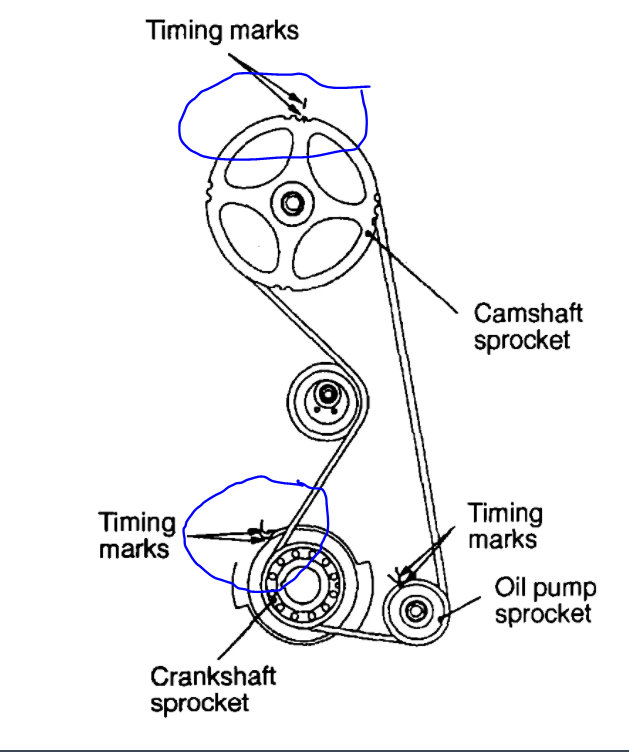 Timing marks

Camshaft sprocket

Timing marks

Timing marks

Oil pump sprocket

Crankshaft sprocket